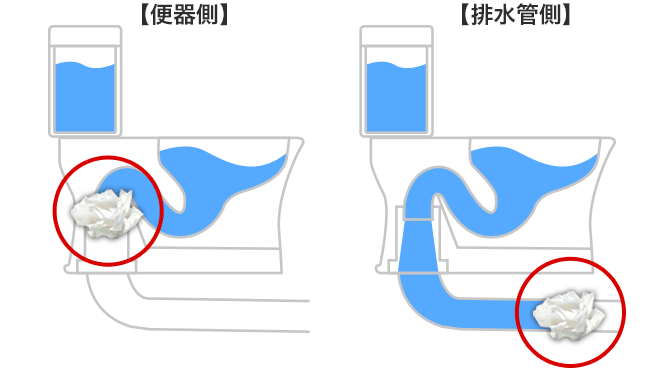 【便器側】

【排水管側】